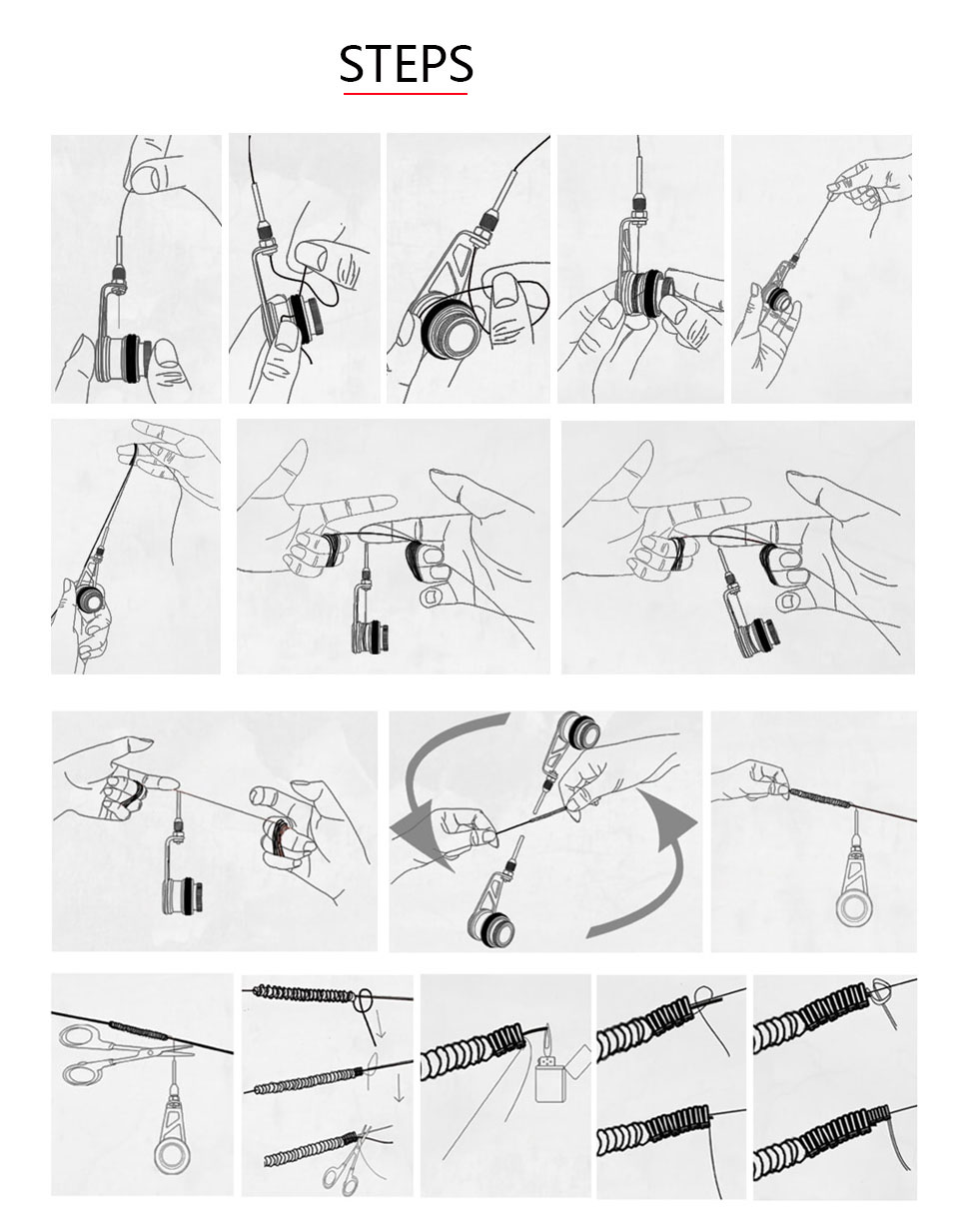 STEPS